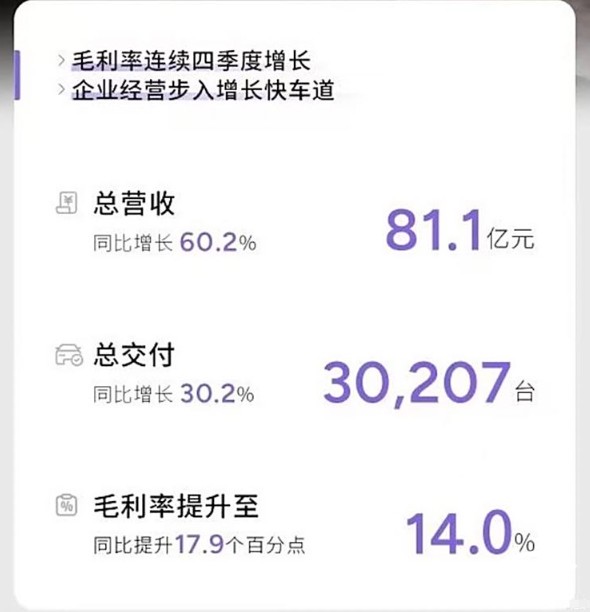 > 毛利率连续四季度增长
> 企业经营步入增长快车道

总营收
同比增长60.2%
81.1亿元

总交付
同比增长30.2%
30,207台

毛利率提升至
同比提升17.9个百分点
14.0%